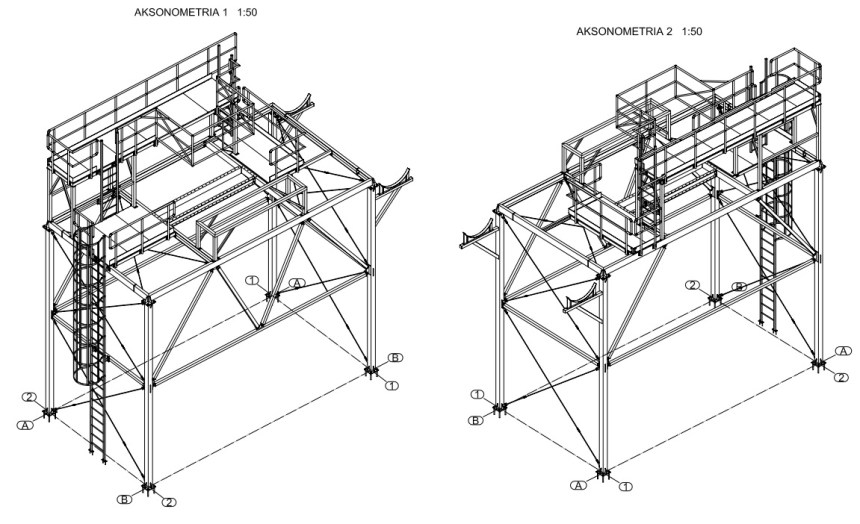 AKSONOMETRIA 1 1:50

1
A
B
1
2
A
B
2

AKSONOMETRIA 2 1:50

2
B
A
2
1
B
A
1